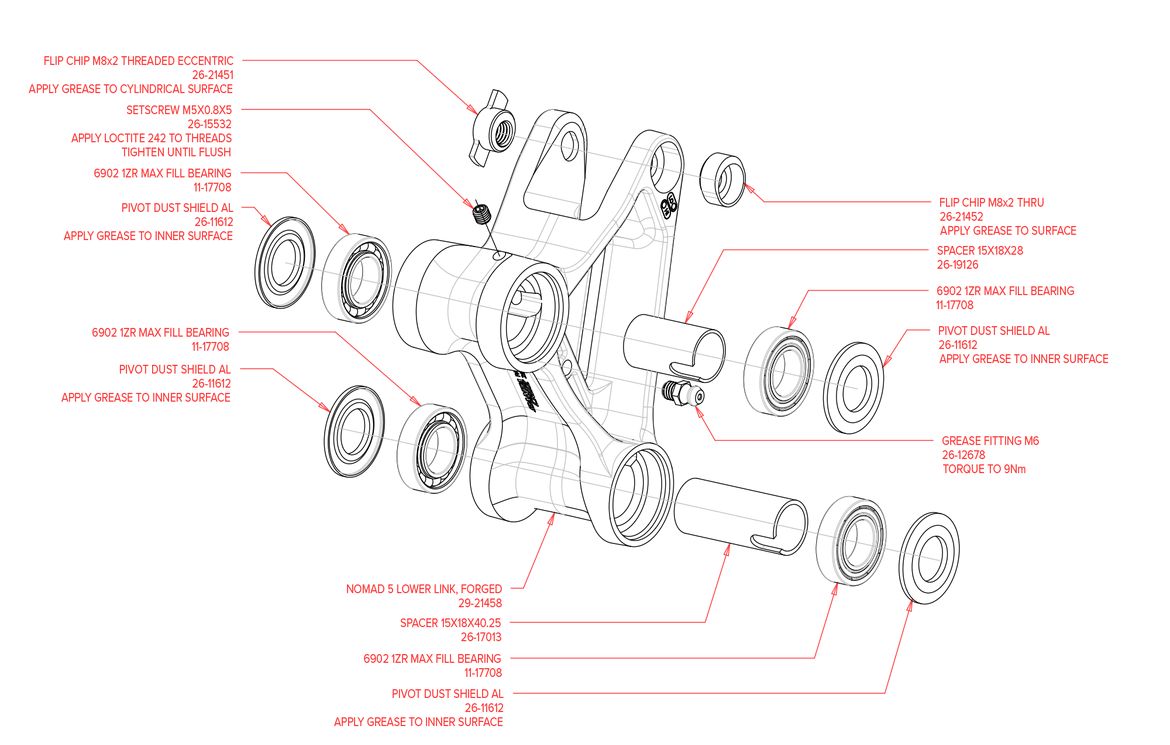 FLIP CHIP M8x2 THREADED ECCENTRIC
26-21451
APPLY GREASE TO CYLINDRICAL SURFACE

SETSCREW M5X0.8X5
26-15532
APPLY LOCTITE 242 TO THREADS
TIGHTEN UNTIL FLUSH

6902 1ZR MAX FILL BEARING
11-17708

PIVOT DUST SHIELD AL
26-11612
APPLY GREASE TO INNER SURFACE

6902 1ZR MAX FILL BEARING
11-17708

PIVOT DUST SHIELD AL
26-11612
APPLY GREASE TO INNER SURFACE

FLIP CHIP M8x2 THRU
26-21452
APPLY GREASE TO SURFACE

SPACER 15X18X28
26-19126

6902 1ZR MAX FILL BEARING
11-17708

PIVOT DUST SHIELD AL
26-11612
APPLY GREASE TO INNER SURFACE

GREASE FITTING M6
26-12678
TORQUE TO 9Nm

NOMAD 5 LOWER LINK, FORGED
29-21458

SPACER 15X18X40.25
26-17013

6902 1ZR MAX FILL BEARING
11-17708

PIVOT DUST SHIELD AL
26-11612
APPLY GREASE TO INNER SURFACE